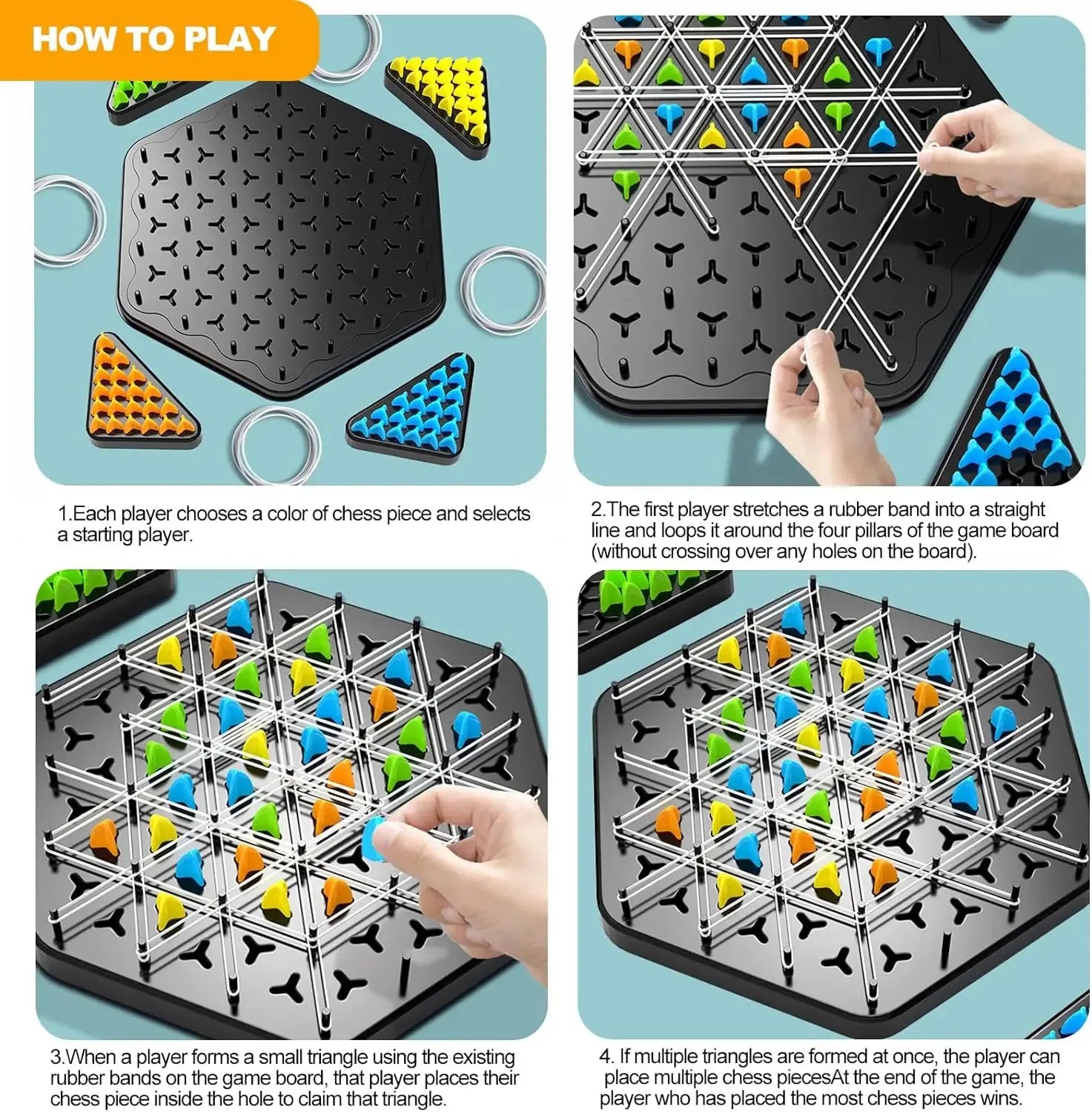 HOW TO PLAY

1.Each player chooses a color of chess piece and selects a starting player.

2.The first player stretches a rubber band into a straight line and loops it around the four pillars of the game board (without crossing over any holes on the board).

3.When a player forms a small triangle using the existing rubber bands on the game board, that player places their chess piece inside the hole to claim that triangle.

4. If multiple triangles are formed at once, the player can place multiple chess piecesAt the end of the game, the player who has placed the most chess pieces wins.